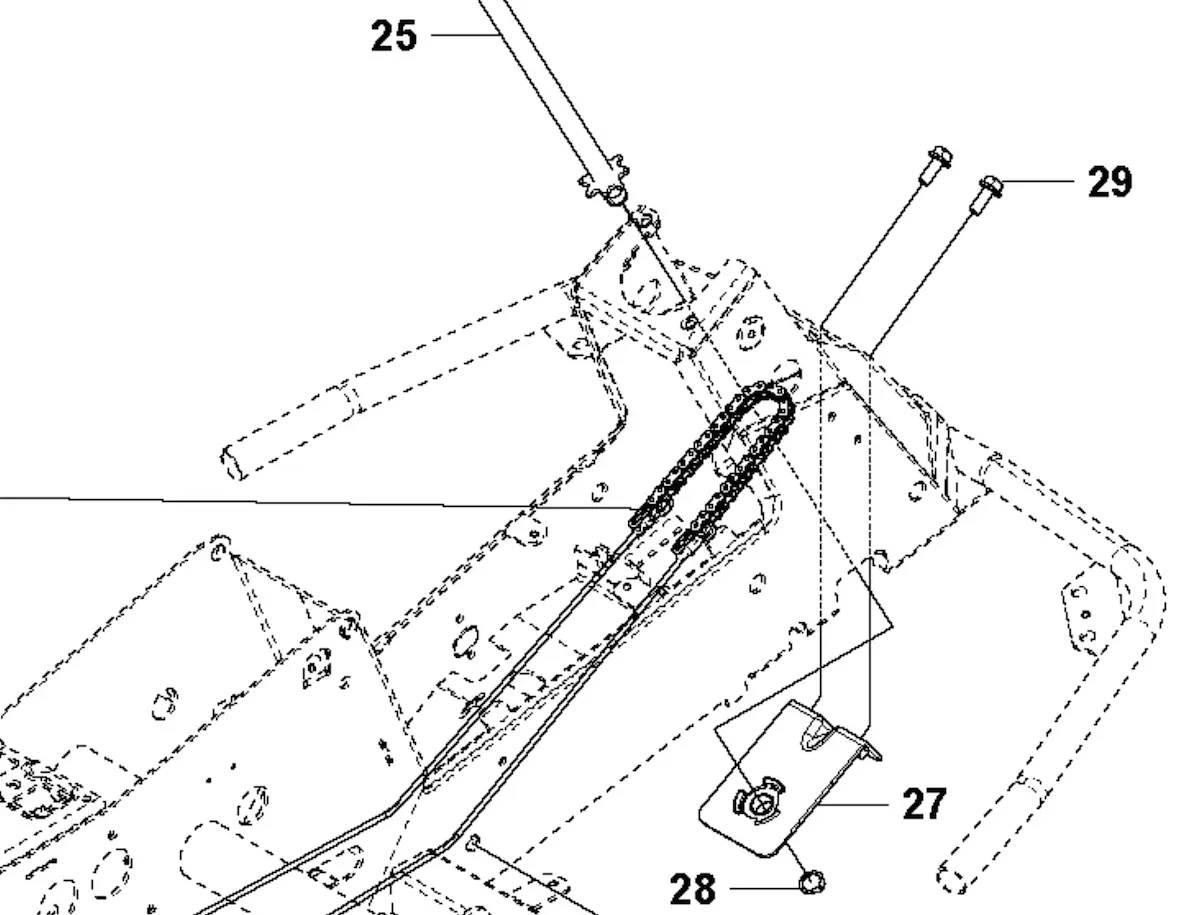 25
29
27
28